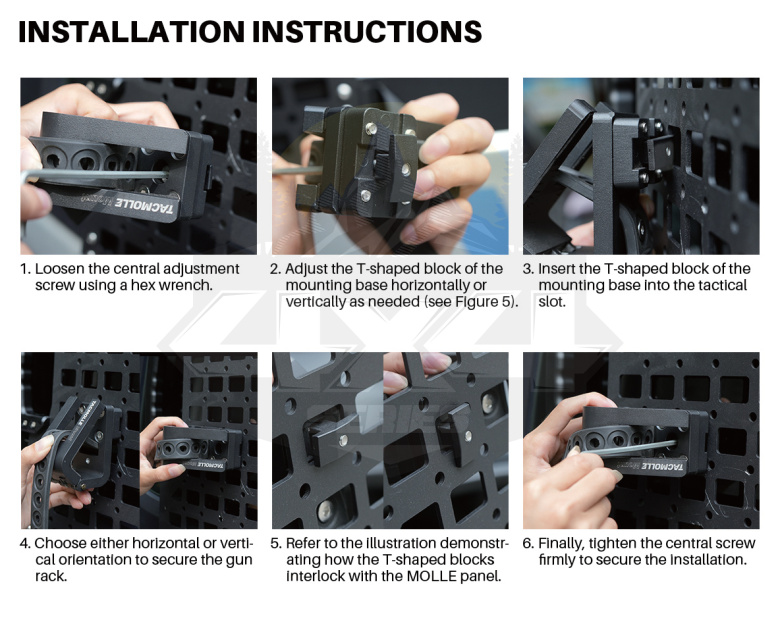 INSTALLATION INSTRUCTIONS

TACMOLLE

1. Loosen the central adjustment screw using a hex wrench.

2. Adjust the T-shaped block of the mounting base horizontally or vertically as needed (see Figure 5).

3. Insert the T-shaped block of the mounting base into the tactical slot.

TACMOLLE

TACMOLLE

4. Choose either horizontal or vertical orientation to secure the gun rack.

5. Refer to the illustration demonstrating how the T-shaped blocks interlock with the MOLLE panel.

6. Finally, tighten the central screw firmly to secure the installation.